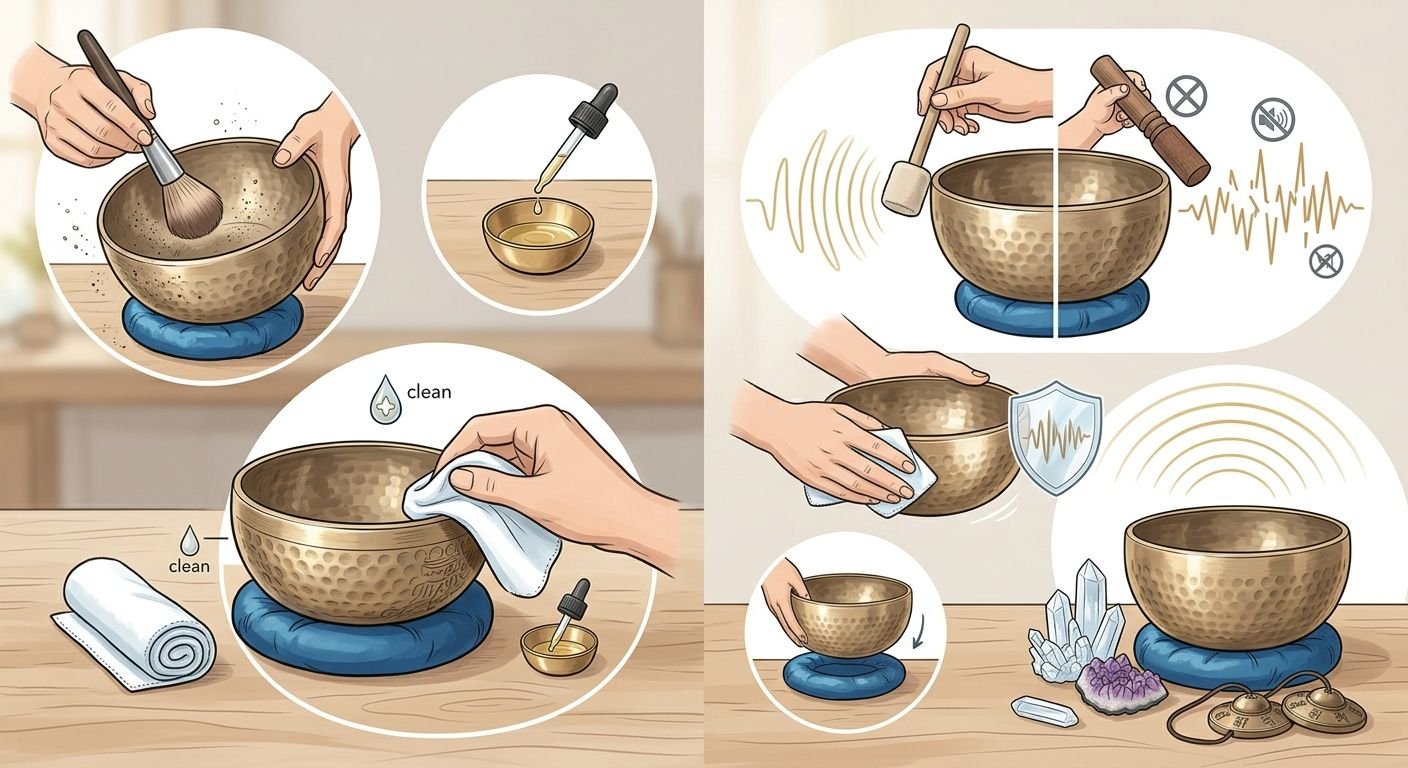 clean

clean